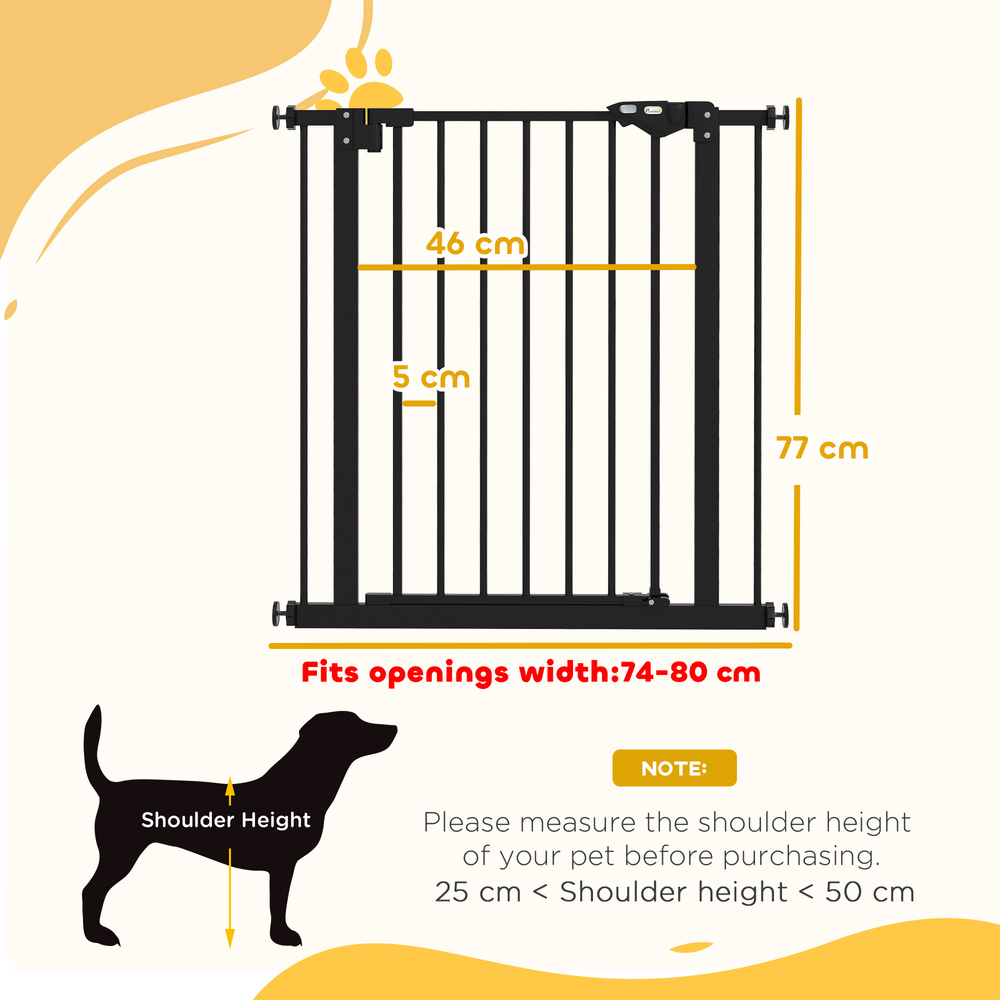 46 cm

5 cm

77 cm

Fits openings width:74-80 cm

Shoulder Height

NOTE:

Please measure the shoulder height of your pet before purchasing.
25 cm < Shoulder height < 50 cm