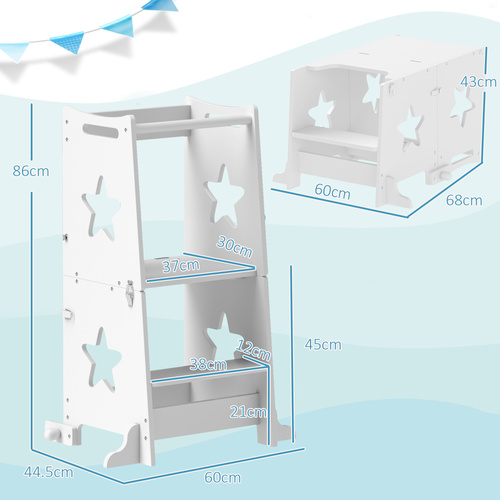 43cm
86cm
60cm
68cm
30cm
37cm
45cm
12cm
38cm
21cm
44.5cm
60cm