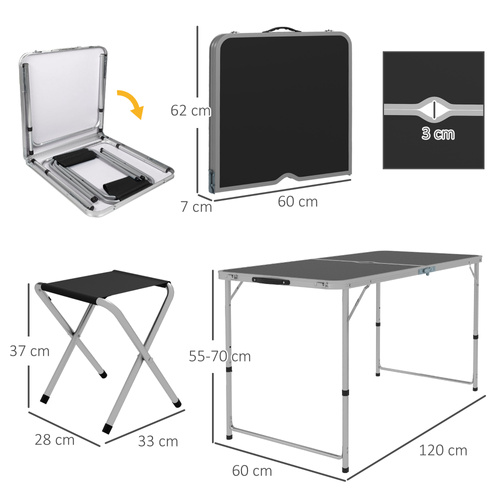 62 cm

7 cm

60 cm

3 cm

37 cm

28 cm

33 cm

55-70 cm

60 cm

120 cm