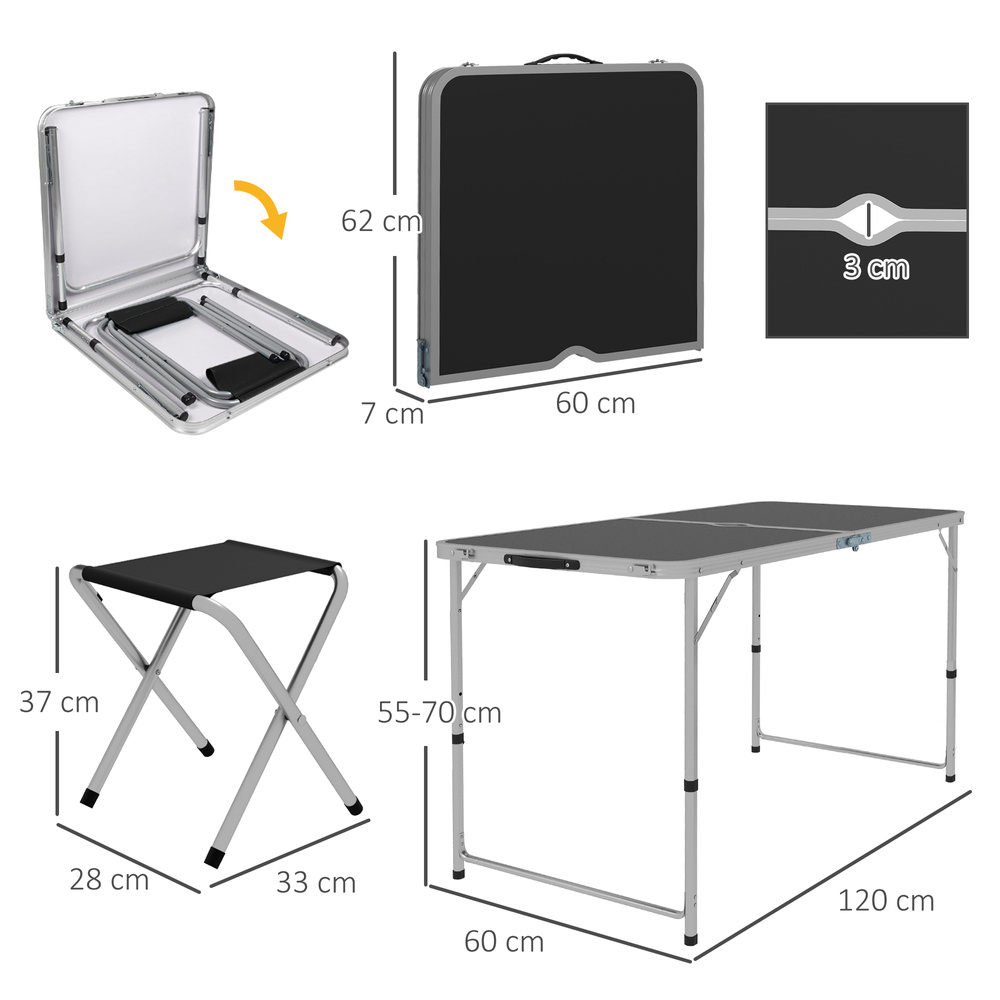 62 cm

7 cm

60 cm

3 cm

37 cm

28 cm

33 cm

55-70 cm

60 cm

120 cm