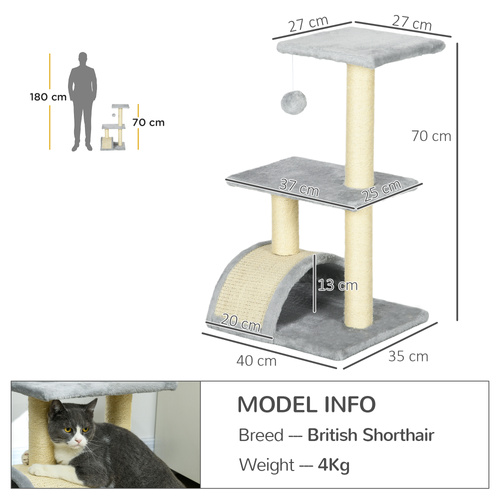 180 cm

70 cm

27 cm
27 cm

70 cm

37 cm
25 cm

13 cm

20 cm

40 cm
35 cm

MODEL INFO

Breed — British Shorthair

Weight — 4Kg