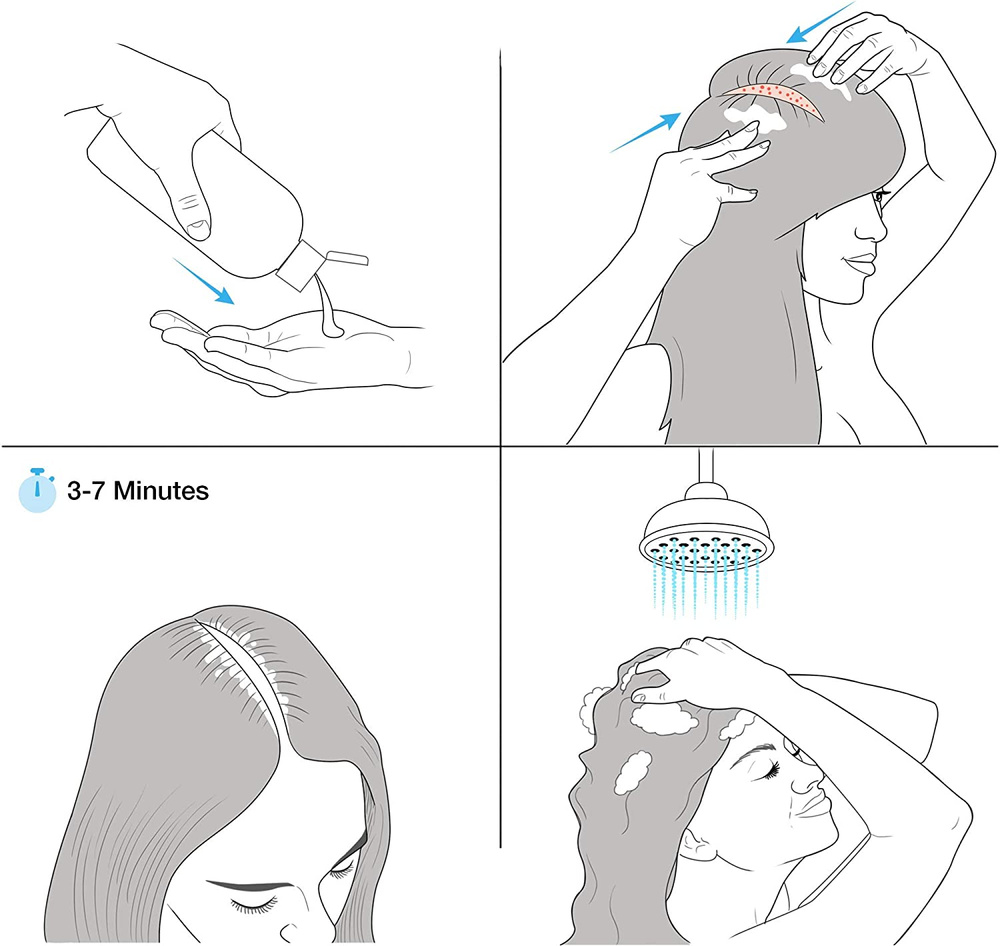 3-7 Minutes