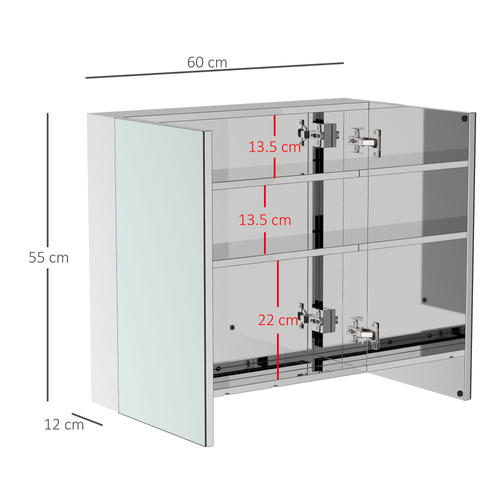 60 cm

13.5 cm

13.5 cm

55 cm

22 cm

12 cm