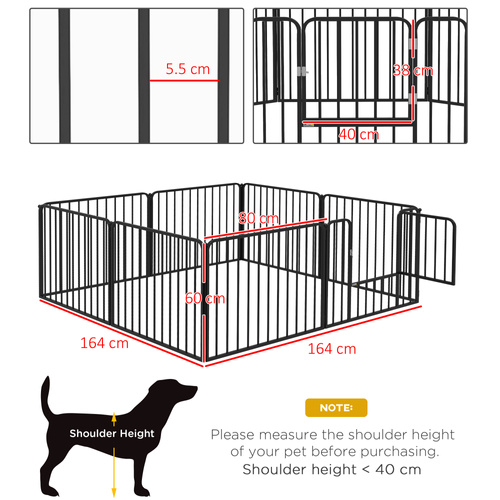 5.5 cm

38 cm

40 cm

80 cm

60 cm

164 cm

164 cm

Shoulder Height

NOTE:

Please measure the shoulder height of your pet before purchasing.

Shoulder height < 40 cm